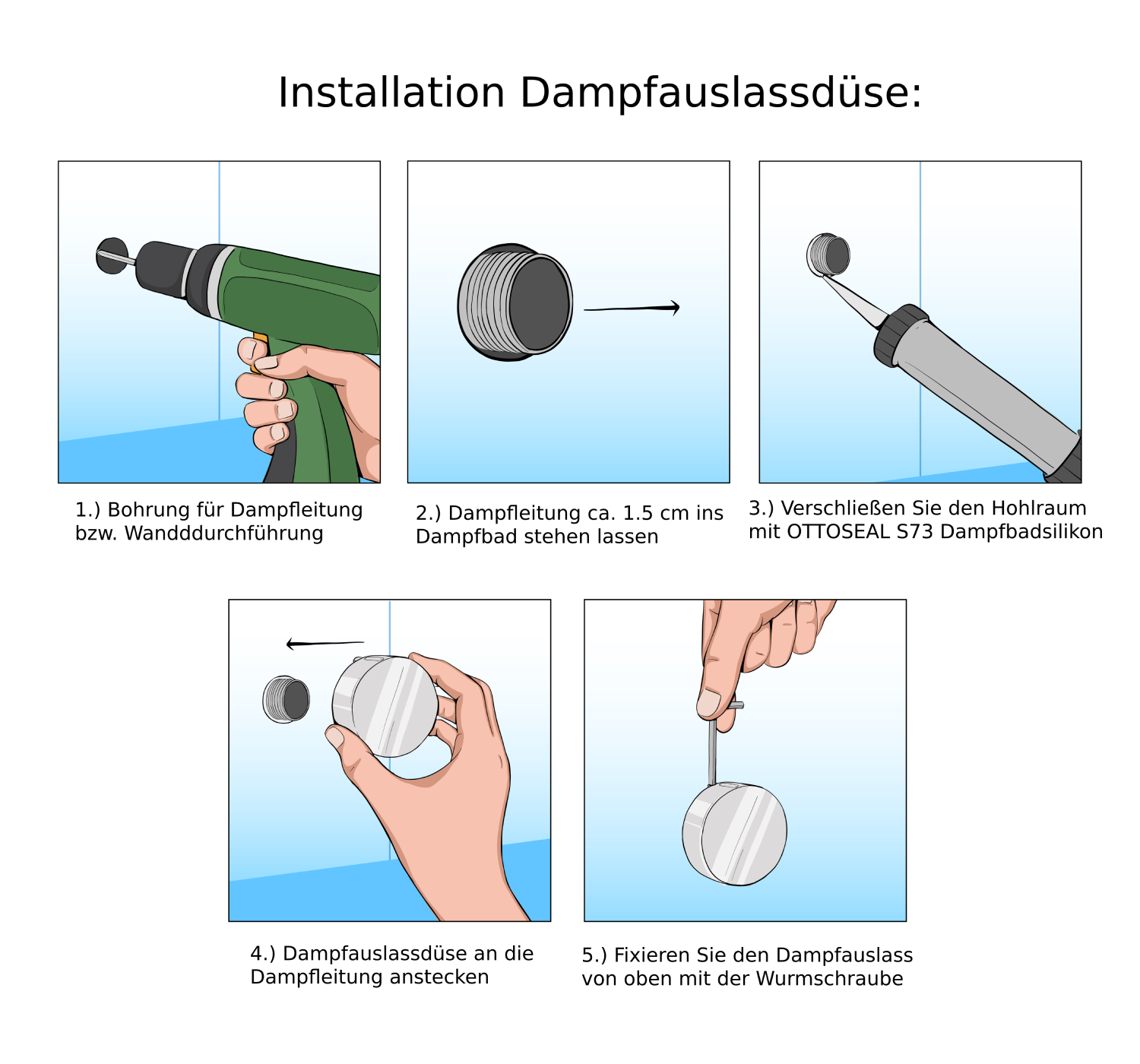 Installation Dampfauslassdüse:

1.) Bohrung für Dampfleitung bzw. Wandddurchführung

2.) Dampfleitung ca. 1.5 cm ins Dampfbad stehen lassen

3.) Verschließen Sie den Hohlraum mit OTTOSEAL S73 Dampfbadsilikon

4.) Dampfauslassdüse an die Dampfleitung anstecken

5.) Fixieren Sie den Dampfauslass von oben mit der Wurmschraube